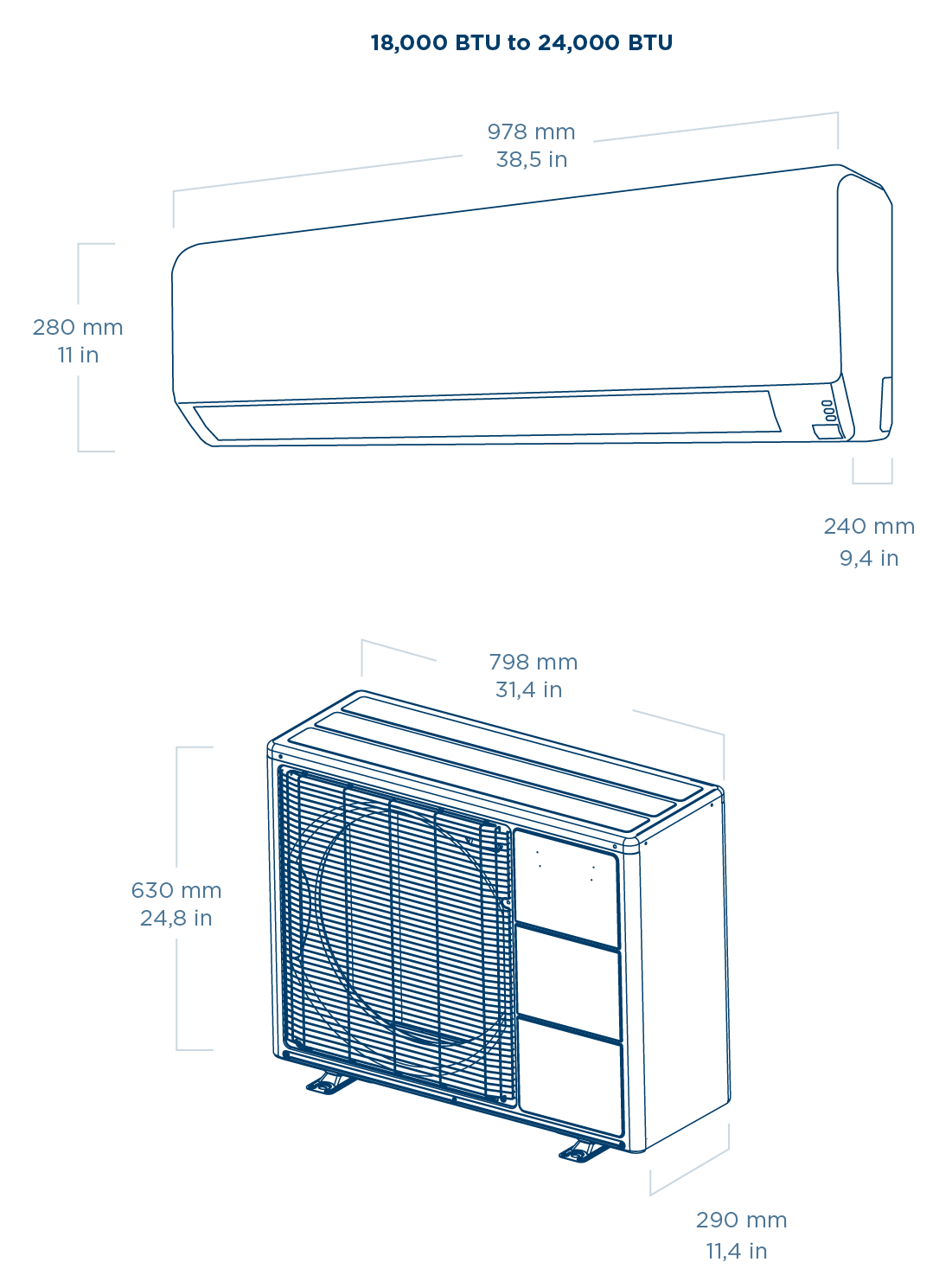 18,000 BTU to 24,000 BTU

978 mm
38,5 in

280 mm
11 in

240 mm
9,4 in

798 mm
31,4 in

630 mm
24,8 in

290 mm
11,4 in